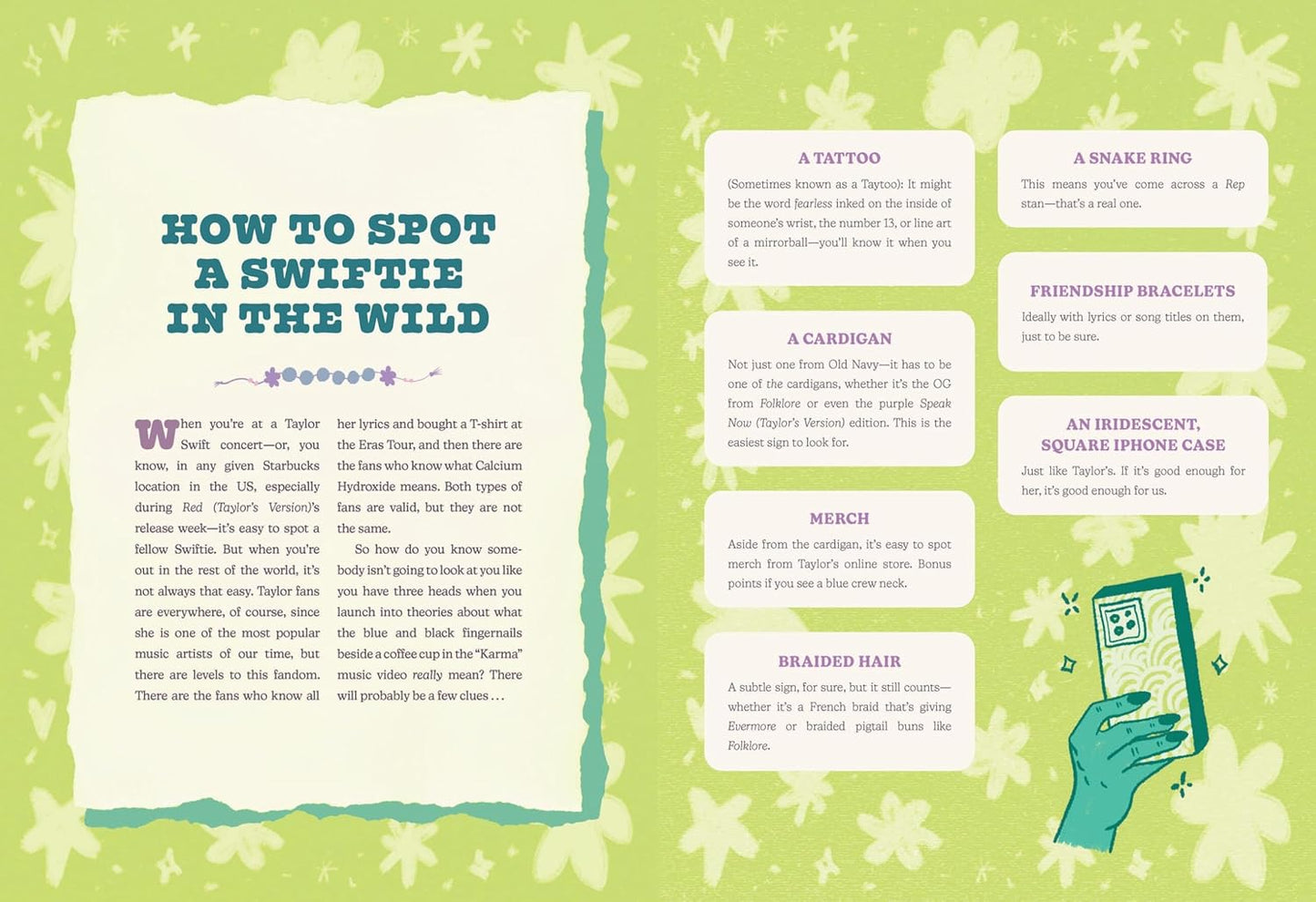 HOW TO SPOT A SWIFTIE IN THE WILD

When you're at a Taylor Swift concert—or, you know, in any given Starbucks location in the US, especially during Red (Taylor's Version)'s release week—it's easy to spot a fellow Swiftie. But when you're out in the rest of the world, it's not always that easy. Taylor fans are everywhere, of course, since she is one of the most popular music artists of our time, but there are levels to this fandom. There are the fans who know all her lyrics and bought a T-shirt at the Eras Tour, and then there are the fans who know what Calcium Hydroxide means. Both types of fans are valid, but they are not the same.

So how do you know somebody isn't going to look at you like you have three heads when you launch into theories about what the blue and black fingernails beside a coffee cup in the "Karma" music video really mean? There will probably be a few clues . . .

A TATTOO
(Sometimes known as a Taytoo): It might be the word fearless inked on the inside of someone's wrist, the number 13, or line art of a mirrorball—you'll know it when you see it.

A CARDIGAN
Not just one from Old Navy—it has to be one of the cardigans, whether it's the OG from Folklore or even the purple Speak Now (Taylor's Version) edition. This is the easiest sign to look for.

MERCH
Aside from the cardigan, it's easy to spot merch from Taylor's online store. Bonus points if you see a blue crew neck.

BRAIDED HAIR
A subtle sign, for sure, but it still counts—whether it's a French braid that's giving Evermore or braided pigtail buns like Folklore.

A SNAKE RING
This means you've come across a Rep stan—that's a real one.

FRIENDSHIP BRACELETS
Ideally with lyrics or song titles on them, just to be sure.

AN IRIDESCENT, SQUARE IPHONE CASE
Just like Taylor's. If it's good enough for her, it's good enough for us.